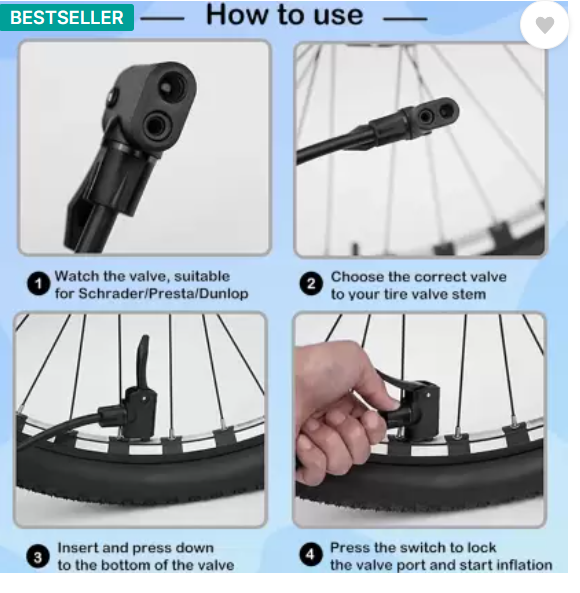 BESTSELLER

How to use

1 Watch the valve, suitable for Schrader/Presta/Dunlop

2 Choose the correct valve to your tire valve stem

3 Insert and press down to the bottom of the valve

4 Press the switch to lock the valve port and start inflation